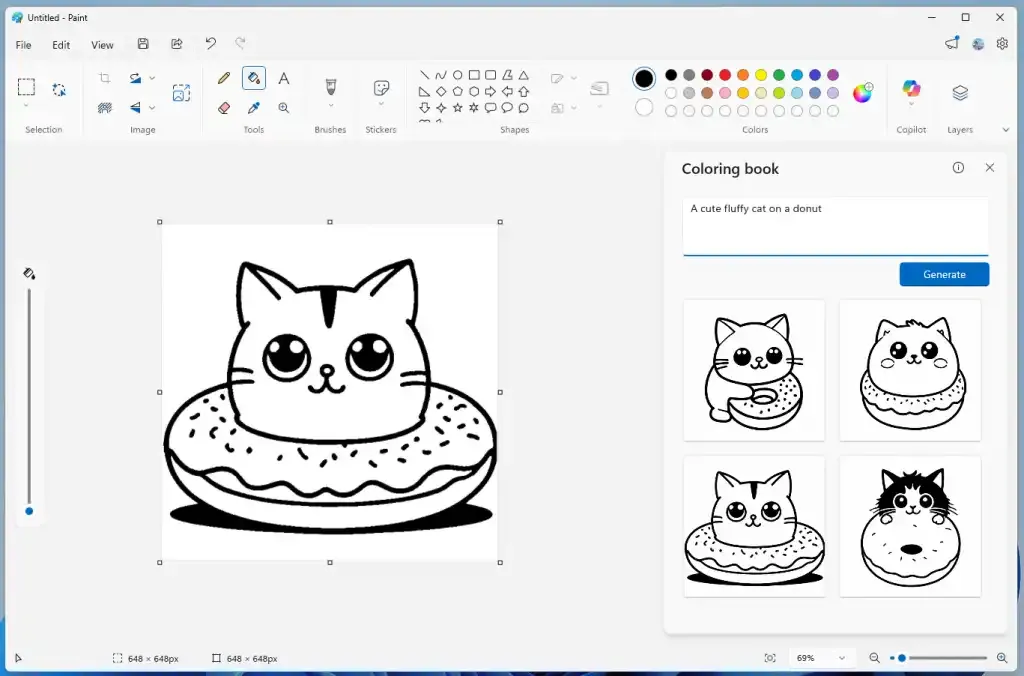 Untitled - Paint

File Edit View

Selection

Image

Tools

Brushes

Stickers

Shapes

Colors

Copilot

Layers

Coloring book

A cute fluffy cat on a donut

Generate

648 × 648px

648 × 648px

69%